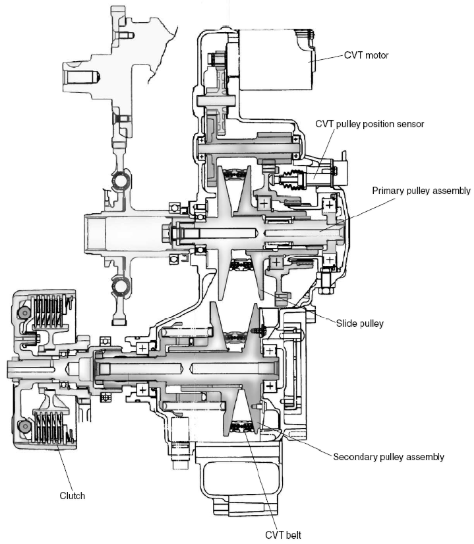 CVT motor

CVT pulley position sensor

Primary pulley assembly

Slide pulley

Secondary pulley assembly

Clutch

CVT belt