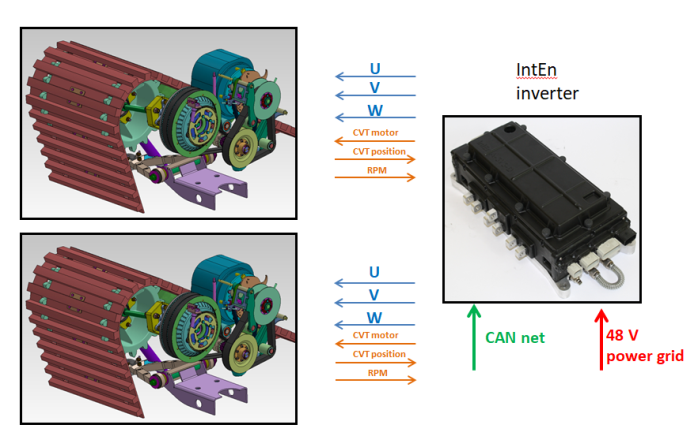 U
V
W
CVT motor
CVT position
RPM

IntEn
inverter

U
V
W
CVT motor
CVT position
RPM

CAN net

48 V
power grid