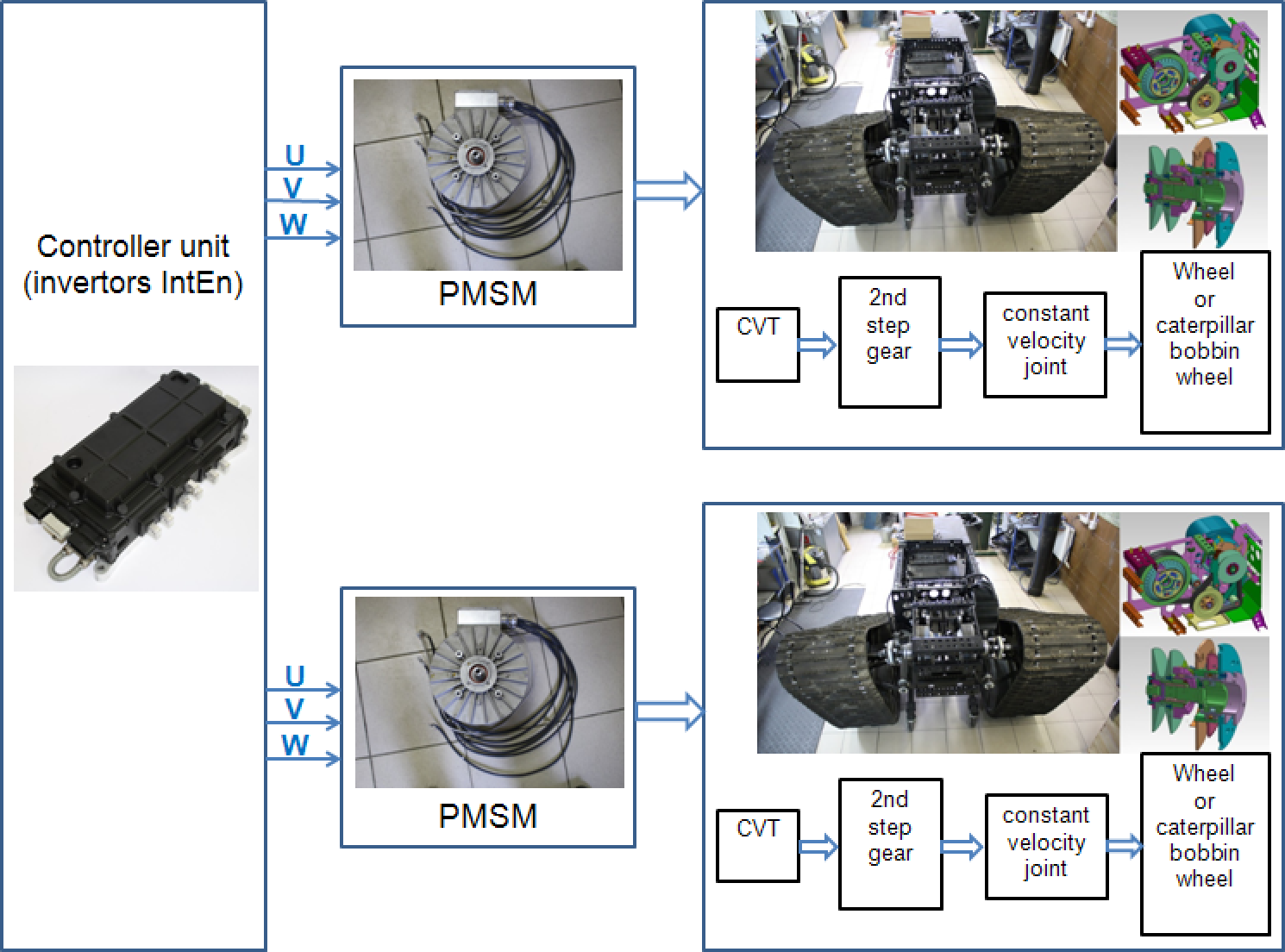 Controller unit
(invertors IntEn)

U
V
W

PMSM

CVT

2nd step gear

constant velocity joint

Wheel or caterpillar bobbin wheel

U
V
W

PMSM

CVT

2nd step gear

constant velocity joint

Wheel or caterpillar bobbin wheel